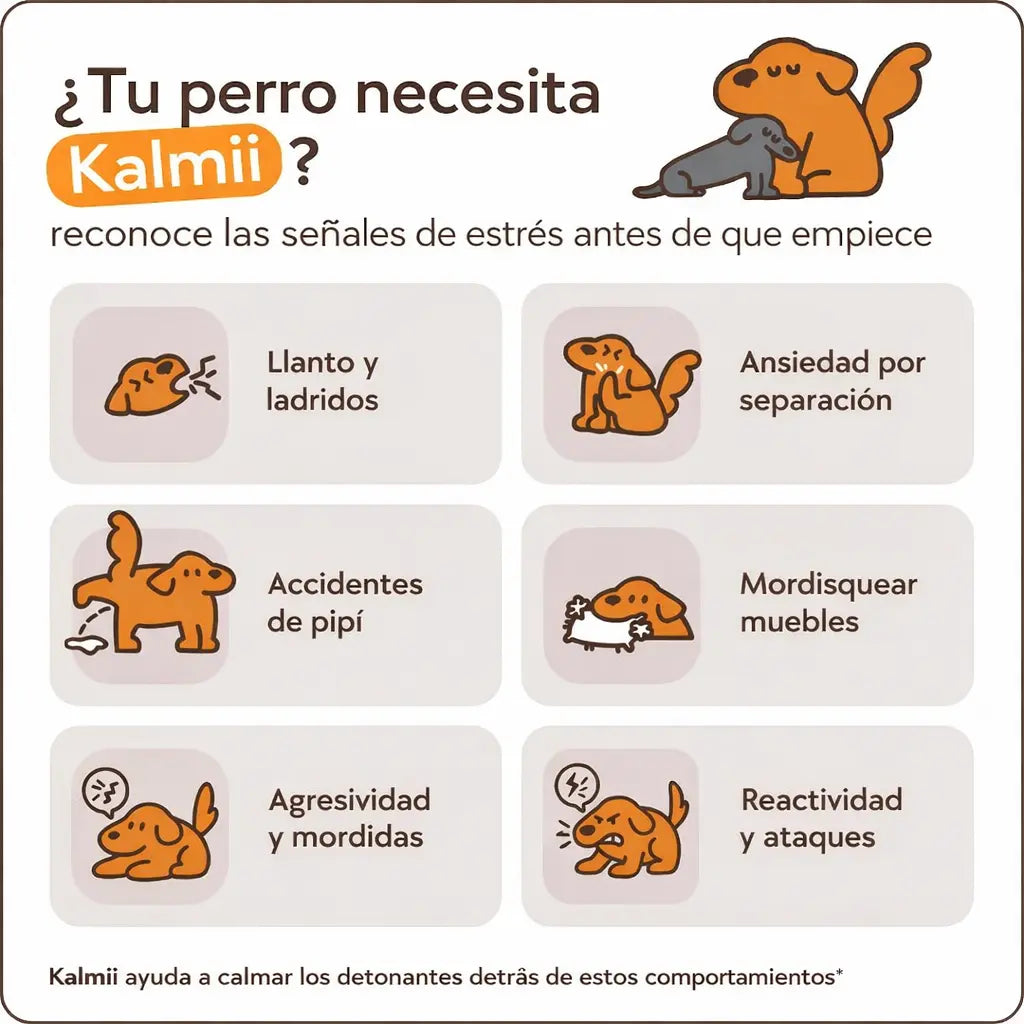 ¿Tu perro necesita Kalmii ?

reconoce las señales de estrés antes de que empiece

Llanto y ladridos

Ansiedad por separación

Accidentes de pipí

Mordisquear muebles

Agresividad y mordidas

Reactividad y ataques

Kalmii ayuda a calmar los detonantes detrás de estos comportamientos*